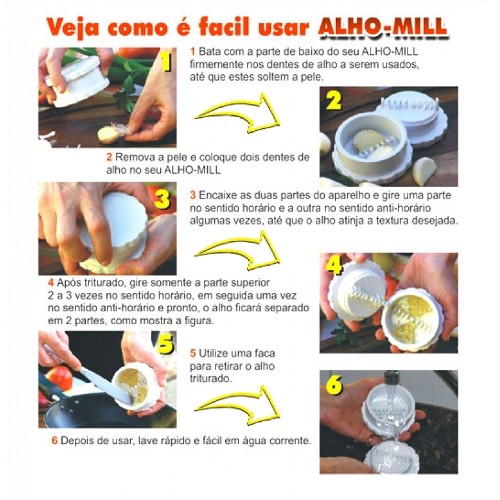 Veja como é facil usar ALHO-MILL

1

1 Bata com a parte de baixo do seu ALHO-MILL firmemente nos dentes de alho a serem usados, até que estes soltem a pele.

2

2 Remova a pele e coloque dois dentes de alho no seu ALHO-MILL

3

3 Encaixe as duas partes do aparelho e gire uma parte no sentido horário e a outra no sentido anti-horário algumas vezes, até que o alho atinja a textura desejada.

4

4 Após triturado, gire somente a parte superior 2 a 3 vezes no sentido horário, em seguida uma vez no sentido anti-horário e pronto, o alho ficará separado em 2 partes, como mostra a figura.

5

5 Utilize uma faca para retirar o alho triturado.

6

6 Depois de usar, lave rápido e fácil em água corrente.